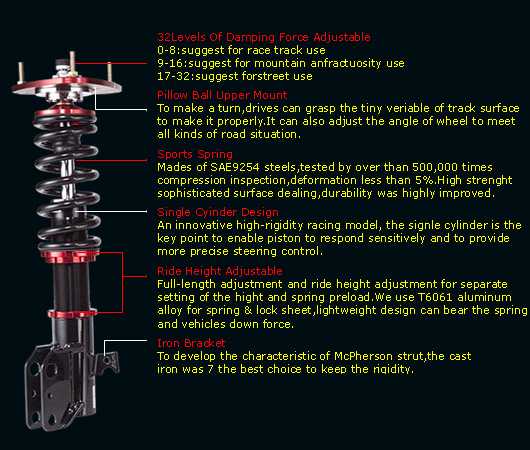 32Levels Of Damping Force Adjustable
0-8:suggest for race track use
9-16:suggest for mountain anfractuosity use
17-32:suggest forstreet use

Pillow Ball Upper Mount
To make a turn,drives can grasp the tiny veriable of track surface to make it properly.It can also adjust the angle of wheel to meet all kinds of road situation.

Sports Spring
Mades of SAE9254 steels,tested by over than 500,000 times compression inspection,deformation less than 5%.High strenght sophisticated surface dealing,durability was highly improved.

Single Cyinder Design
An innovative high-rigidity racing model, the signle cylinder is the key point to enable piston to respond sensitively and to provide more precise steering control.

Ride Height Adjustable
Full-length adjustment and ride height adjustment for separate setting of the hight and spring preload.We use T6061 aluminum alloy for spring & lock sheet,lightweight design can bear the spring and vehicles down force.

Iron Bracket
To develop the characteristic of McPherson strut,the cast iron was 7 the best choice to keep the rigidity.